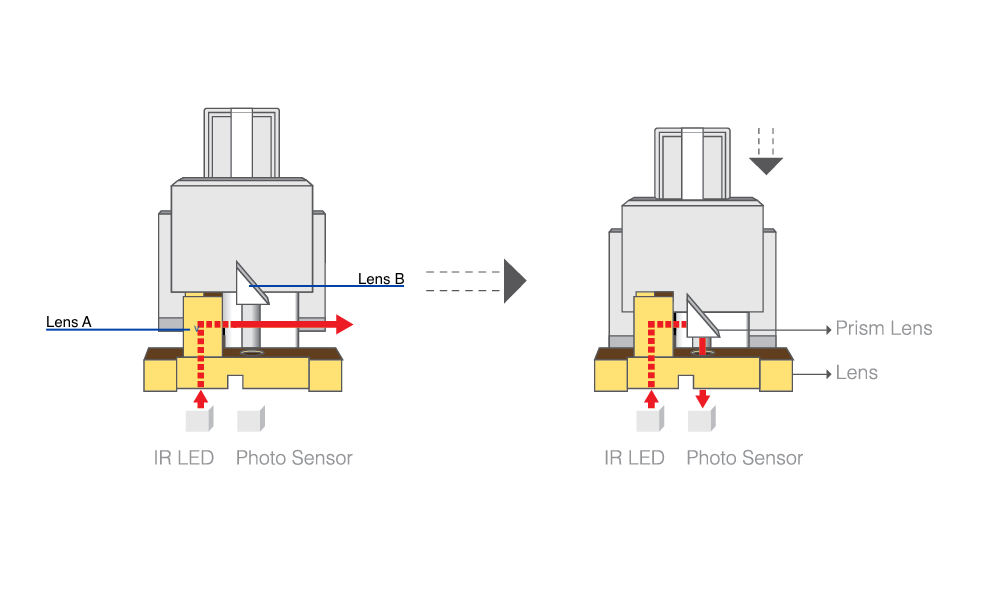 Lens B

Lens A

IR LED Photo Sensor

Prism Lens

Lens

IR LED Photo Sensor