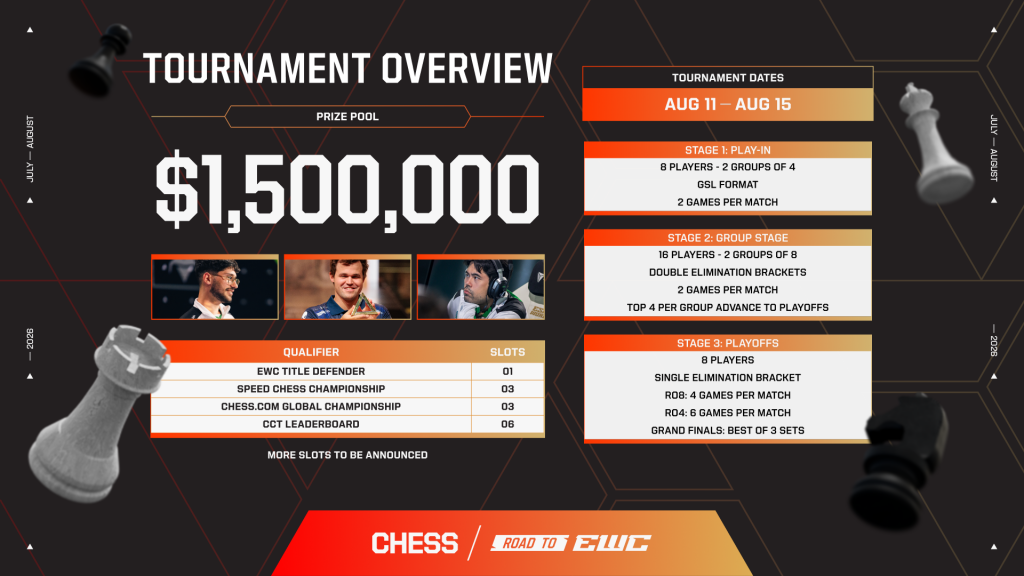 JULY — AUGUST

— 2026

TOURNAMENT OVERVIEW

PRIZE POOL

$1,500,000

| QUALIFIER | SLOTS |
|---|---|
| EWC TITLE DEFENDER | 01 |
| SPEED CHESS CHAMPIONSHIP | 03 |
| CHESS.COM GLOBAL CHAMPIONSHIP | 03 |
| CCT LEADERBOARD | 06 |

MORE SLOTS TO BE ANNOUNCED

TOURNAMENT DATES

AUG 11 — AUG 15

STAGE 1: PLAY-IN
8 PLAYERS - 2 GROUPS OF 4
GSL FORMAT
2 GAMES PER MATCH

STAGE 2: GROUP STAGE
16 PLAYERS - 2 GROUPS OF 8
DOUBLE ELIMINATION BRACKETS
2 GAMES PER MATCH
TOP 4 PER GROUP ADVANCE TO PLAYOFFS

STAGE 3: PLAYOFFS
8 PLAYERS
SINGLE ELIMINATION BRACKET
RO8: 4 GAMES PER MATCH
RO4: 6 GAMES PER MATCH
GRAND FINALS: BEST OF 3 SETS

JULY — AUGUST

— 2026

CHESS / ROAD TO EWC